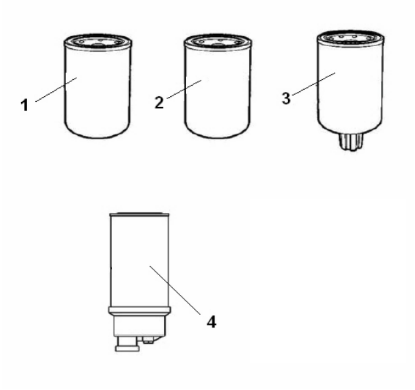 1
2
3
4