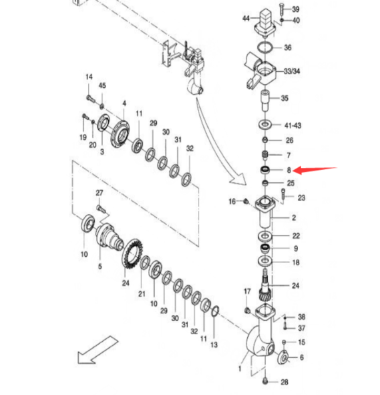 39
44
40
36
33/34
35
41-43
26
7
8
25
23
16
2
22
9
18
24
17
38
37
15
6
1
28
14
45
4
11
29
30
31
32
19
20
3
27
10
5
24
21
10
29
30
31
32
11
13