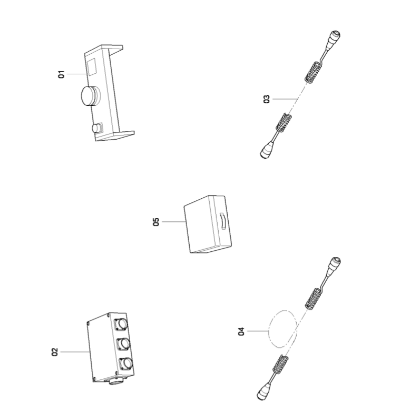 01

03

05

02

04