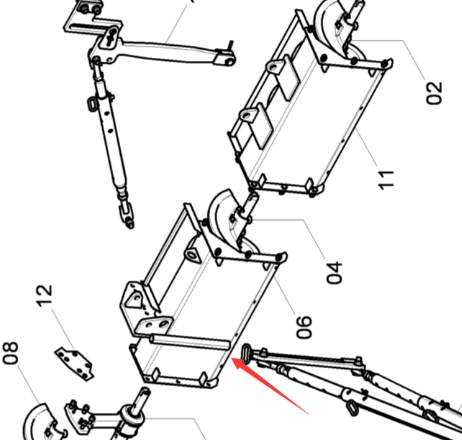 02
11
04
06
12
08