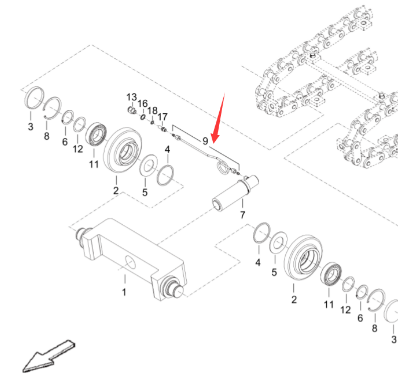 13
16
18
17
9
3
8
6
12
11
2
5
4
7
1
4
5
2
11
12
6
8
3