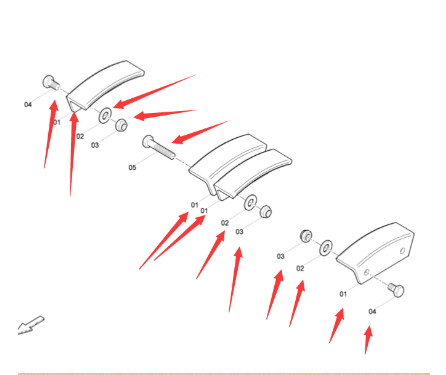 04
01
02
03
05
01
01
02
03
03
02
01
04