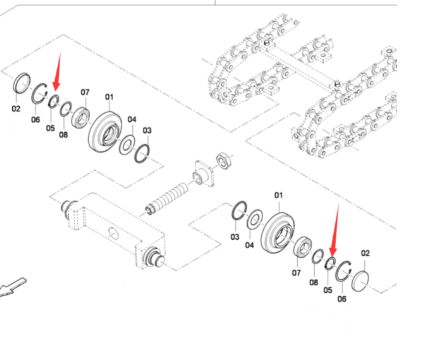 02
06
05
08
07
01
04
03

01
03
04
07
08
05
06
02