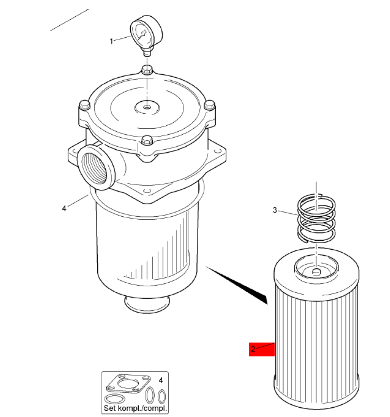 1
4
3
2
4
Set kompl./compl.