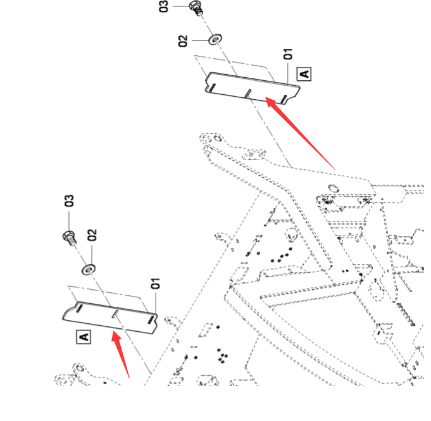 03
02
01
A
03
02
01
A