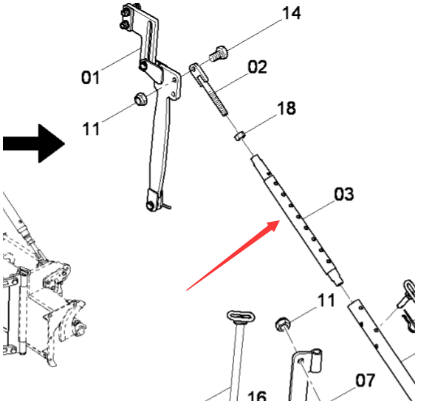 14
01
02
18
11
03
11
07
16