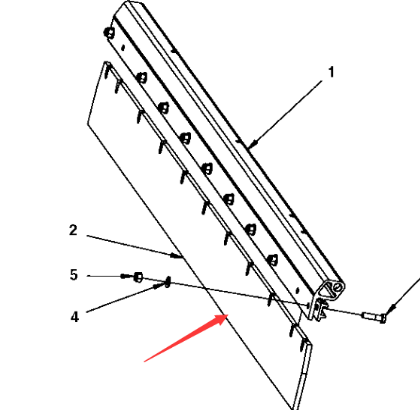 1

2

5

4