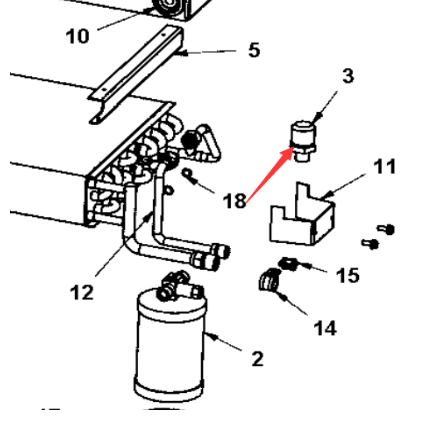 10
5
3
11
18
12
15
14
2