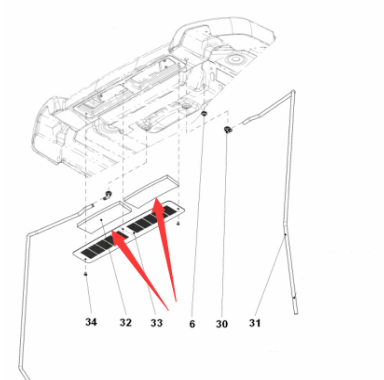 34 32 33 6 30 31