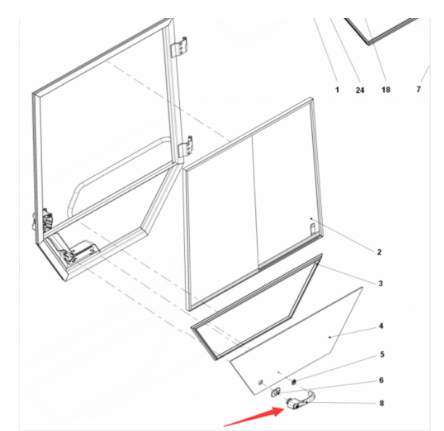 1
24
18
7
2
3
4
5
6
8