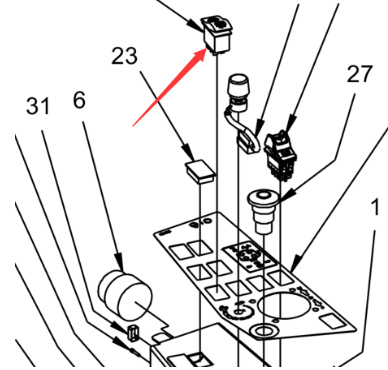 23
27
31
6
1