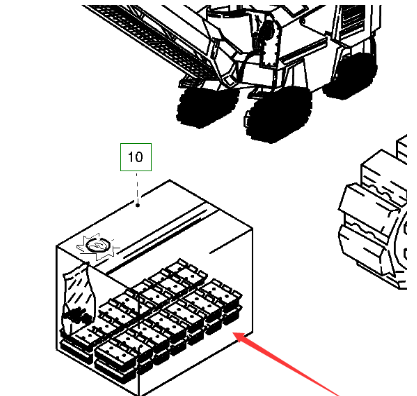 10