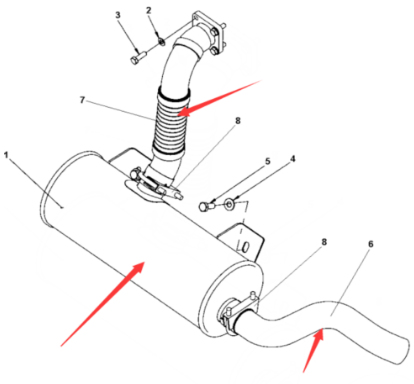 3
2
7
8
1
5
4
8
6