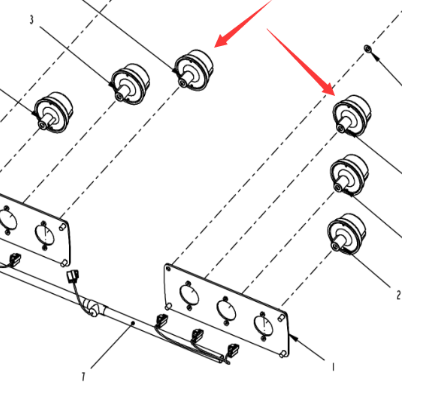 3

2

7

1