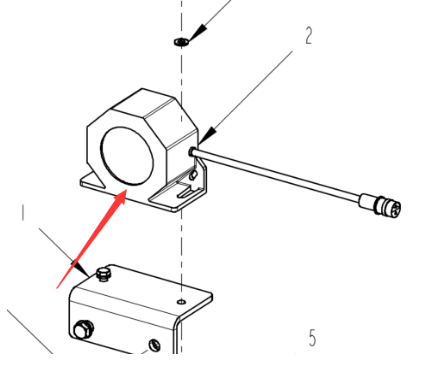 2

1

5