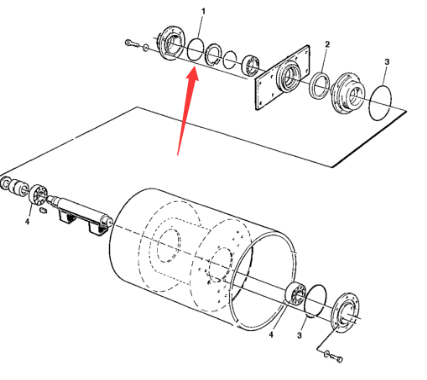 1
2
3
4
4
3