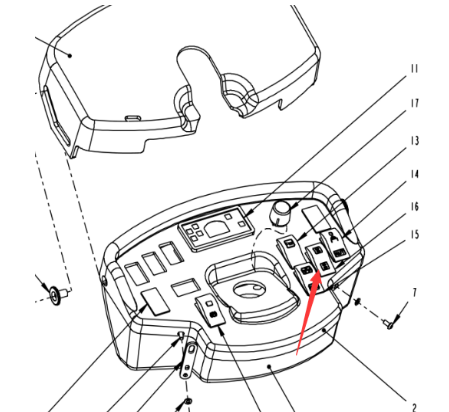 11
17
13
14
16
15
7
2