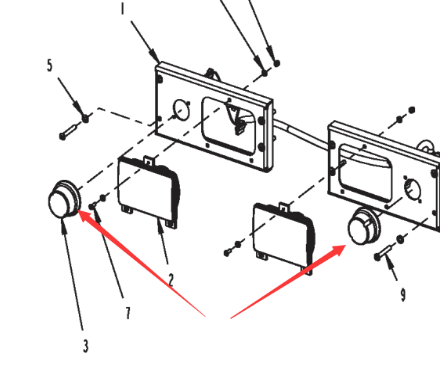 1
5
2
7
3
9