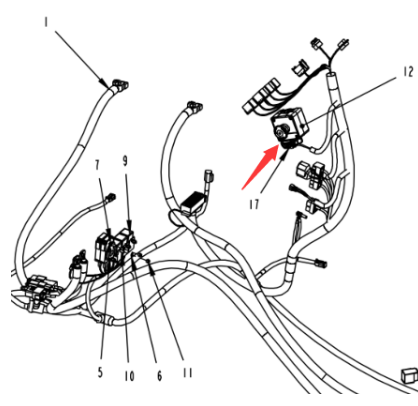 1
12
7
9
17
5
10
6
11