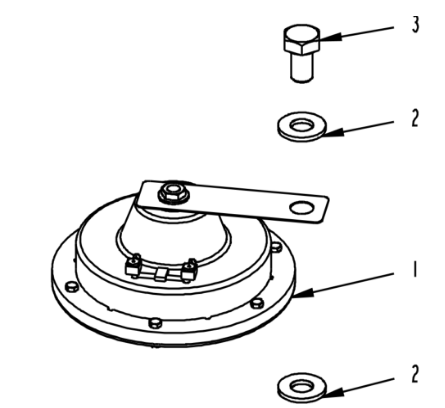 3
2
1
2