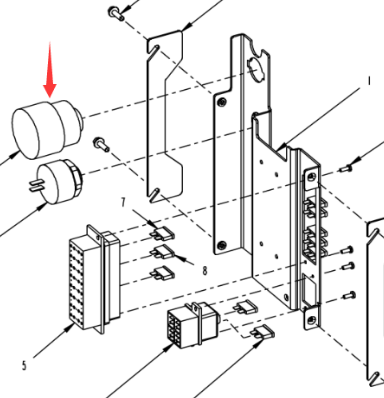 1
7
8
5