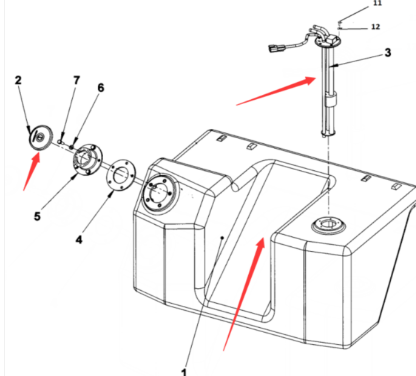 11
12
3
2
7
6
5
4
1