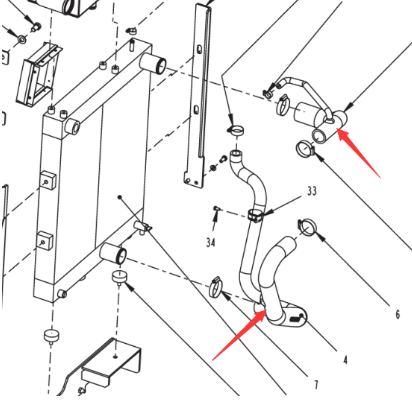 33

34

6

4

7