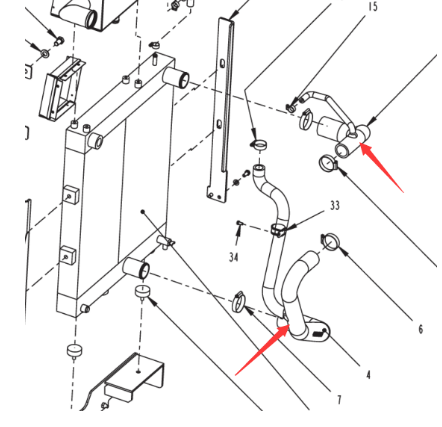 15
33
34
6
4
7