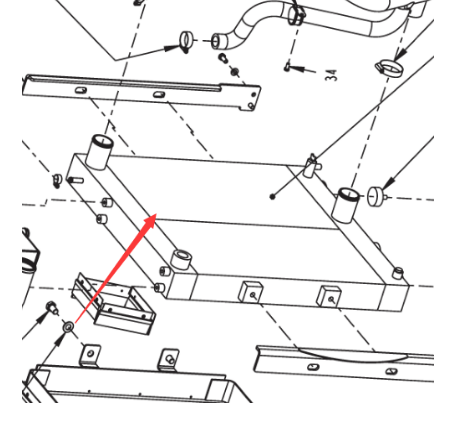 34