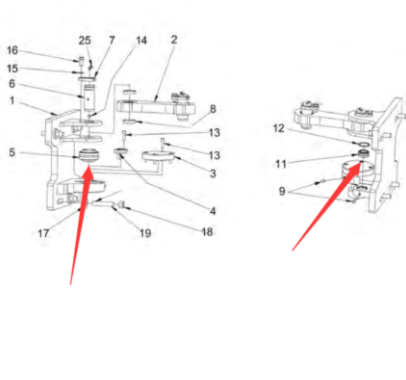 25
7
14
2
16
15
6
1
8
13
5
13
3
4
17
19
18
12
11
9