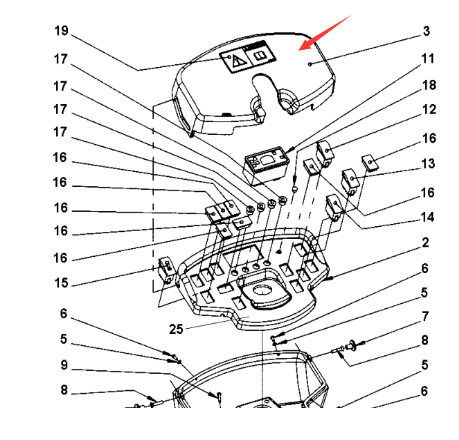 19
17
17
17
17
16
16
16
16
16
15
6
5
9
8
3
11
18
12
16
13
16
14
2
6
5
7
8
5
6
25