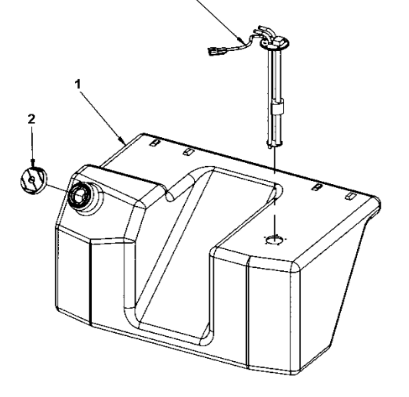 1
2