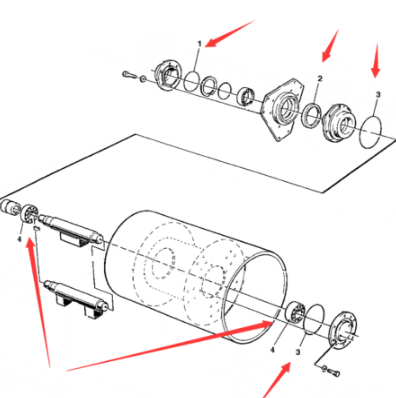 1
2
3
4
4
3