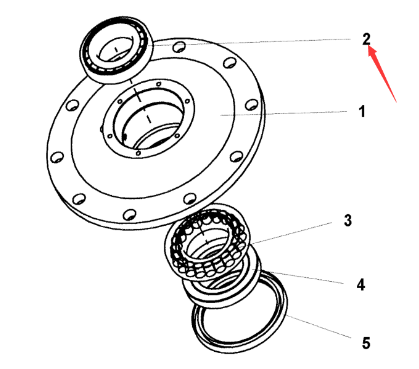 2
1
3
4
5