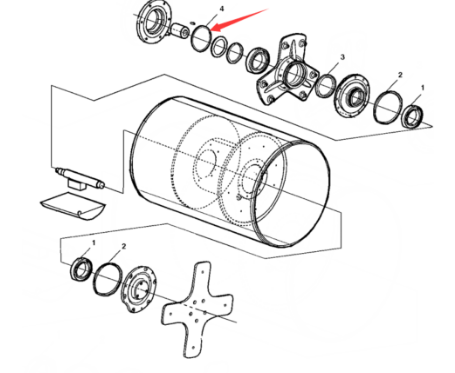 4
3
2
1
1
2