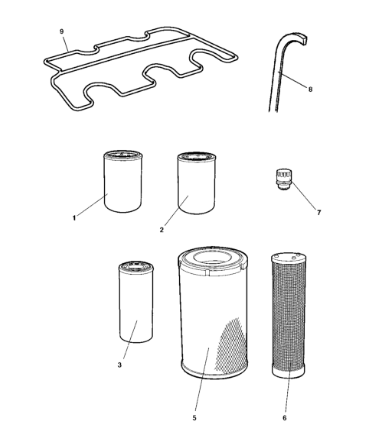 9
8
1
2
7
3
5
6