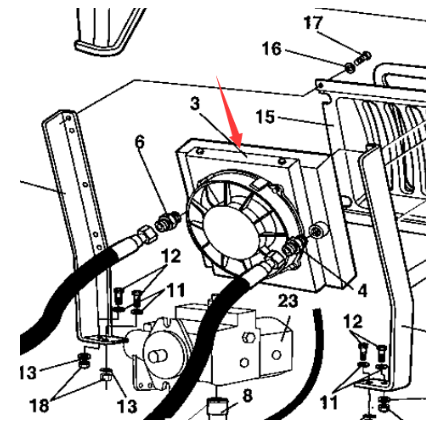 17
16
3
15
6
12
11
4
23
12
13
18
13
8
11