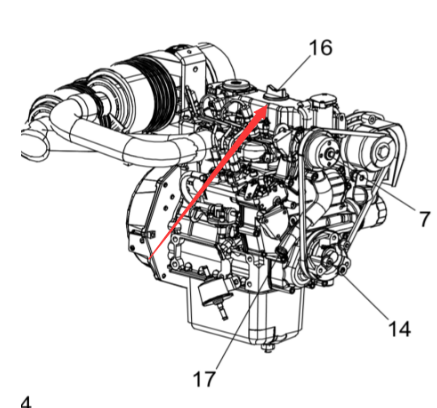 16
7
14
17
4