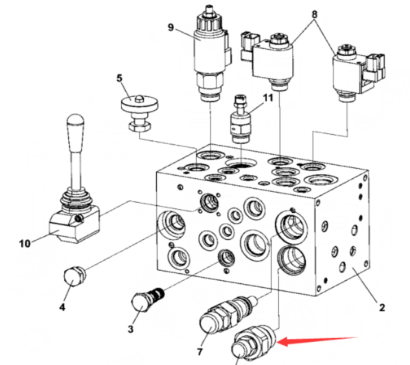 9
8
5
11
10
4
3
7
2