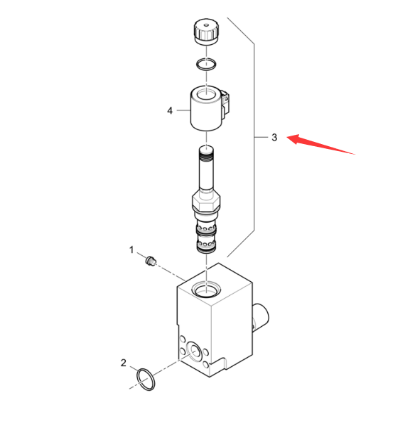 4
3
1
2