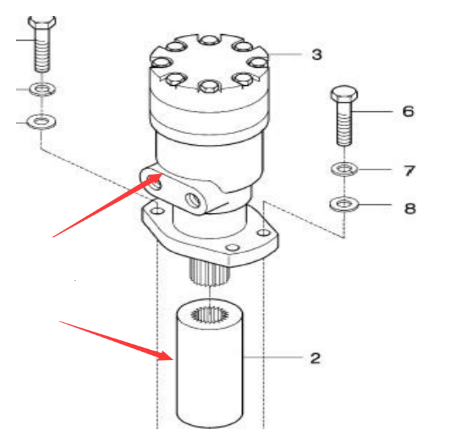 3
6
7
8
2