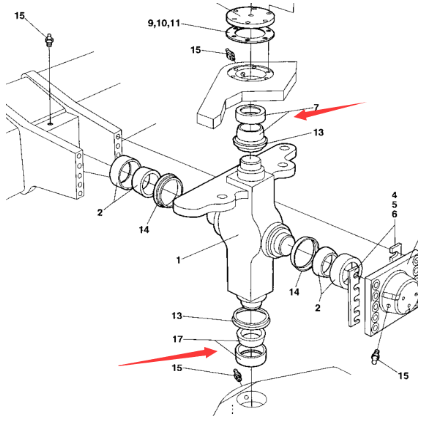 15
9,10,11
15
7
13
2
14
4
5
6
1
14
2
13
17
15
15