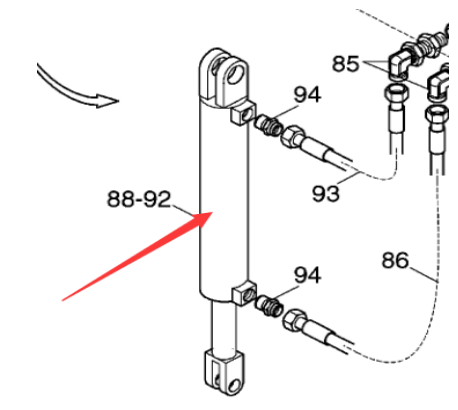 85
94
93
88-92
86
94