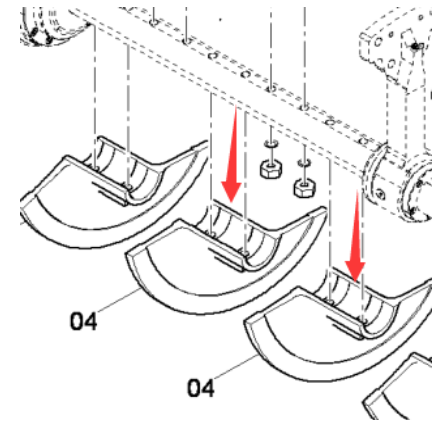 04

04