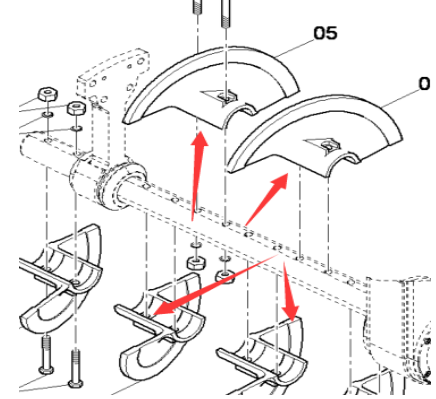 05

0