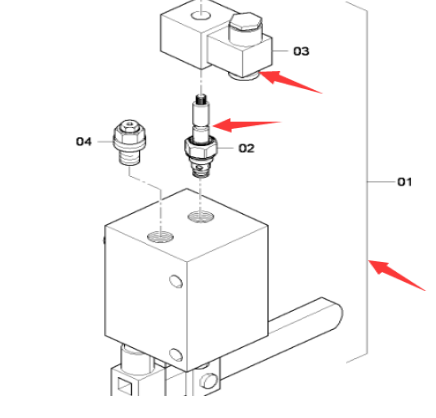 03
04
02
01