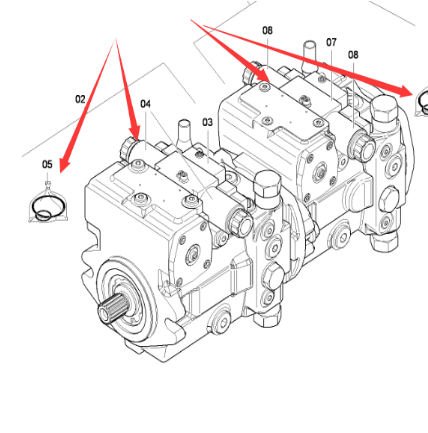 08
07
08
02
04
03
05