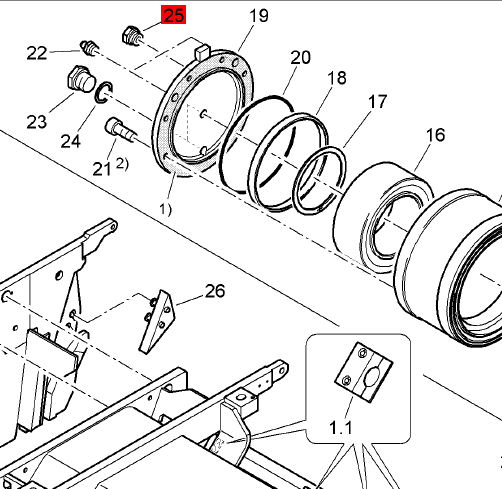 25
19
22
20
18
23
17
24
16
21 2)
1)
26
1.1