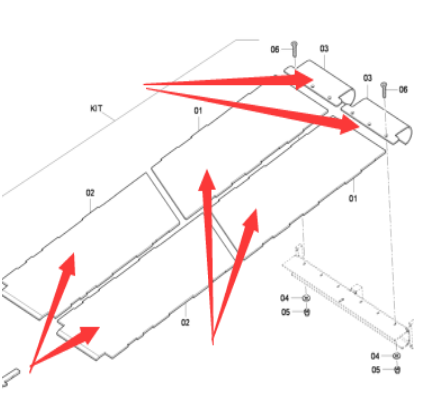 06
03
03
06
KIT
01
02
01
04
05
02
04
05