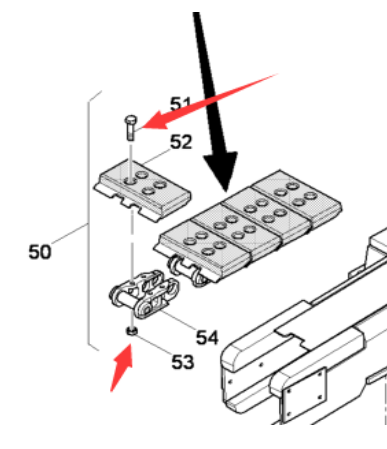 51
52
50
54
53